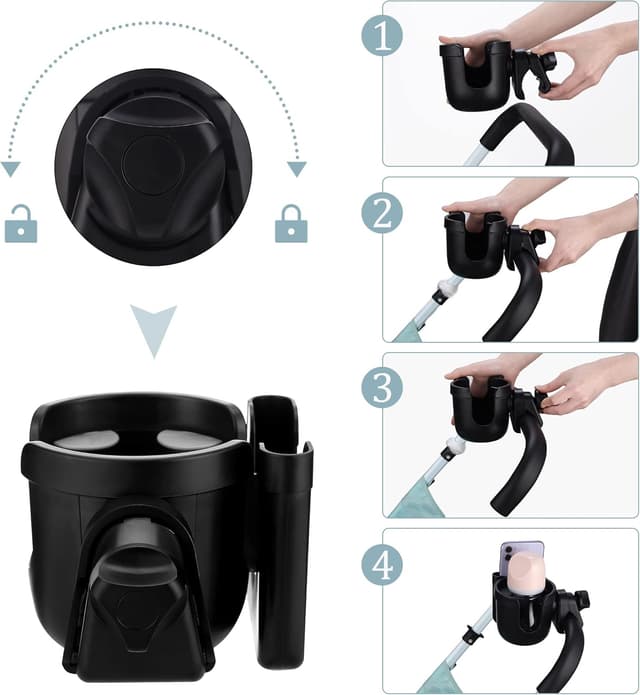 1

2

3

4