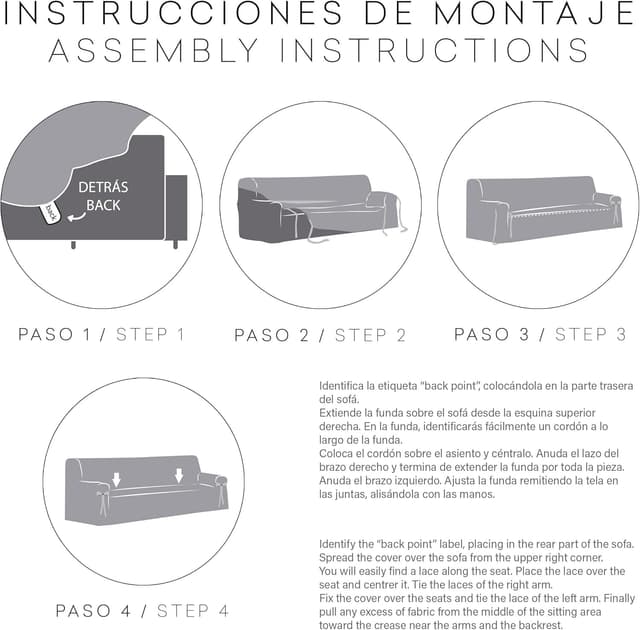 INSTRUCCIONES DE MONTAJE
ASSEMBLY INSTRUCTIONS

DETRÁS
BACK
back

PASO 1 / STEP 1

PASO 2 / STEP 2

PASO 3 / STEP 3

PASO 4 / STEP 4

Identifica la etiqueta "back point", colocándola en la parte trasera del sofá.
Extiende la funda sobre el sofá desde la esquina superior derecha. En la funda, identificarás fácilmente un cordón a lo largo de la funda.
Coloca el cordón sobre el asiento y céntralo. Anuda el lazo del brazo derecho y termina de extender la funda por toda la pieza.
Anuda el brazo izquierdo. Ajusta la funda remitiendo la tela en las juntas, alisándola con las manos.

Identify the "back point" label, placing in the rear part of the sofa.
Spread the cover over the sofa from the upper right corner.
You will easily find a lace along the seat. Place the lace over the seat and centrer it. Tie the laces of the right arm.
Fix the cover over the seats and tie the lace of the left arm. Finally pull any excess of fabric from the middle of the sitting area toward the crease near the arms and the backrest.