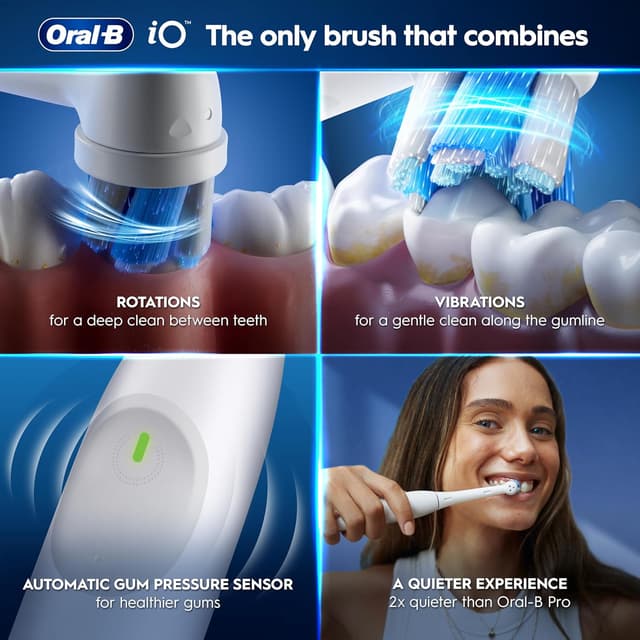 Oral-B iO™ The only brush that combines

ROTATIONS
for a deep clean between teeth

VIBRATIONS
for a gentle clean along the gumline

AUTOMATIC GUM PRESSURE SENSOR
for healthier gums

A QUIETER EXPERIENCE
2x quieter than Oral-B Pro