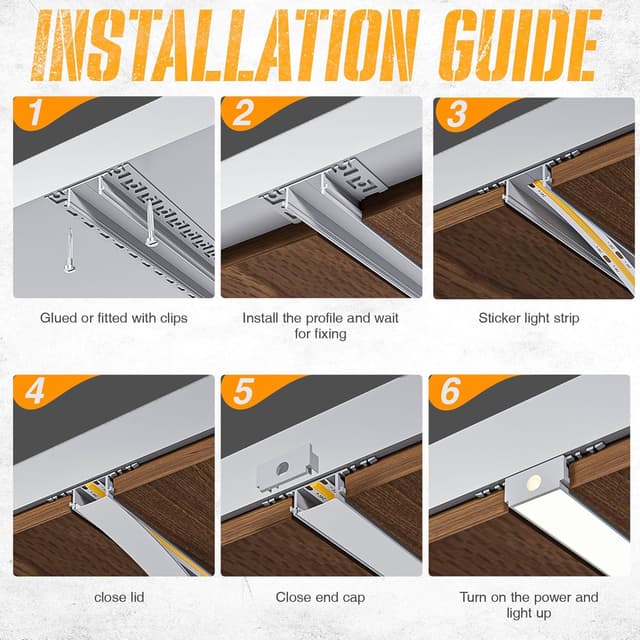 INSTALLATION GUIDE

1

Glued or fitted with clips

2

Install the profile and wait for fixing

3

Sticker light strip

4

close lid

5

Close end cap

6

Turn on the power and light up