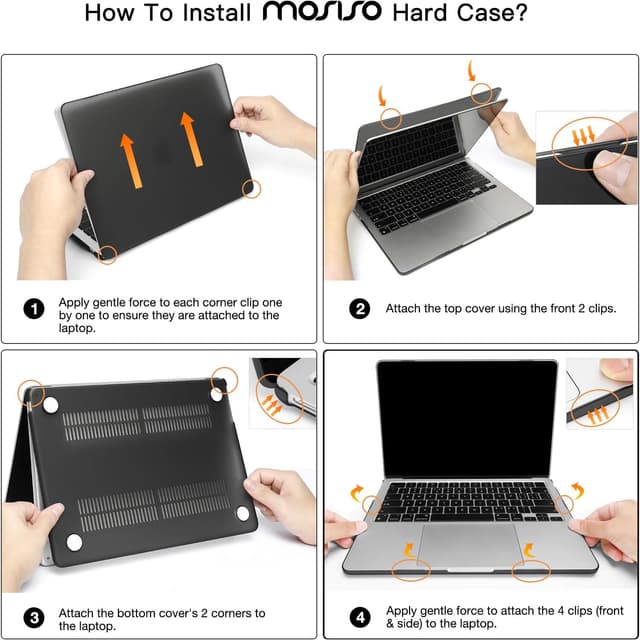 How To Install MOSISO Hard Case?

1 Apply gentle force to each corner clip one by one to ensure they are attached to the laptop.

2 Attach the top cover using the front 2 clips.

3 Attach the bottom cover's 2 corners to the laptop.

4 Apply gentle force to attach the 4 clips (front & side) to the laptop.