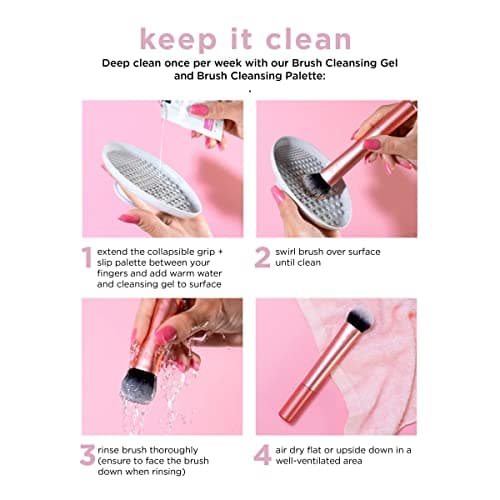 keep it clean

Deep clean once per week with our Brush Cleansing Gel and Brush Cleansing Palette:

1 extend the collapsible grip + slip palette between your fingers and add warm water and cleansing gel to surface

2 swirl brush over surface until clean

3 rinse brush thoroughly (ensure to face the brush down when rinsing)

4 air dry flat or upside down in a well-ventilated area