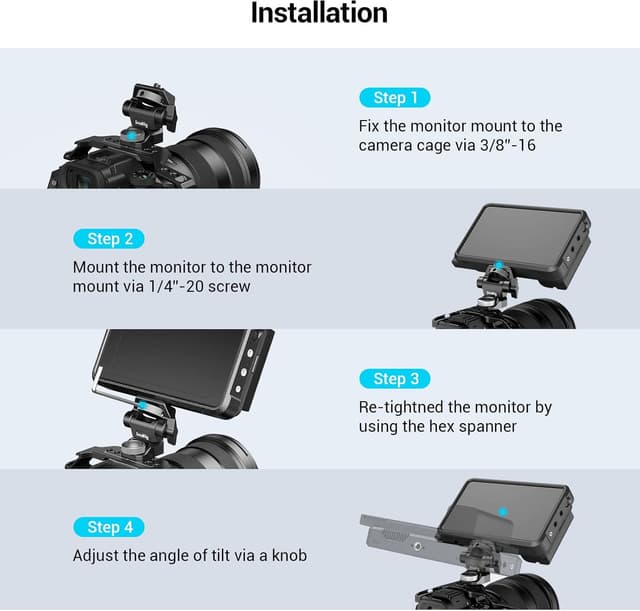 Installation

Step 1
Fix the monitor mount to the camera cage via 3/8"-16

Step 2
Mount the monitor to the monitor mount via 1/4"-20 screw

Step 3
Re-tightned the monitor by using the hex spanner

Step 4
Adjust the angle of tilt via a knob