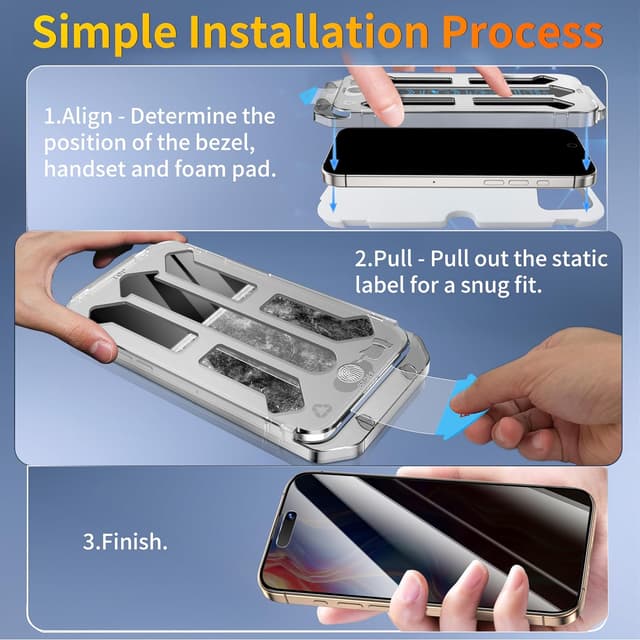 Simple Installation Process

1.Align - Determine the position of the bezel, handset and foam pad.

2.Pull - Pull out the static label for a snug fit.

3.Finish.