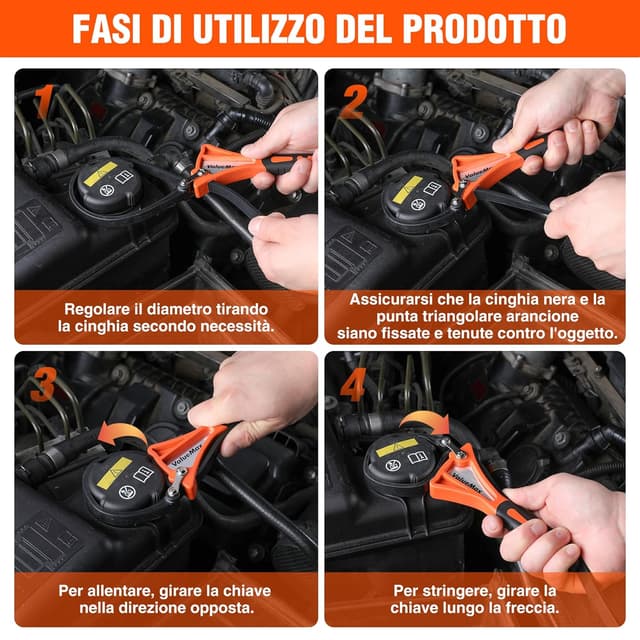 FASI DI UTILIZZO DEL PRODOTTO

1

ValueMax

Regolare il diametro tirando la cinghia secondo necessità.

2

ValueMax

Assicurarsi che la cinghia nera e la punta triangolare arancione siano fissate e tenute contro l'oggetto.

3

ValueMax

Per allentare, girare la chiave nella direzione opposta.

4

ValueMax

Per stringere, girare la chiave lungo la freccia.