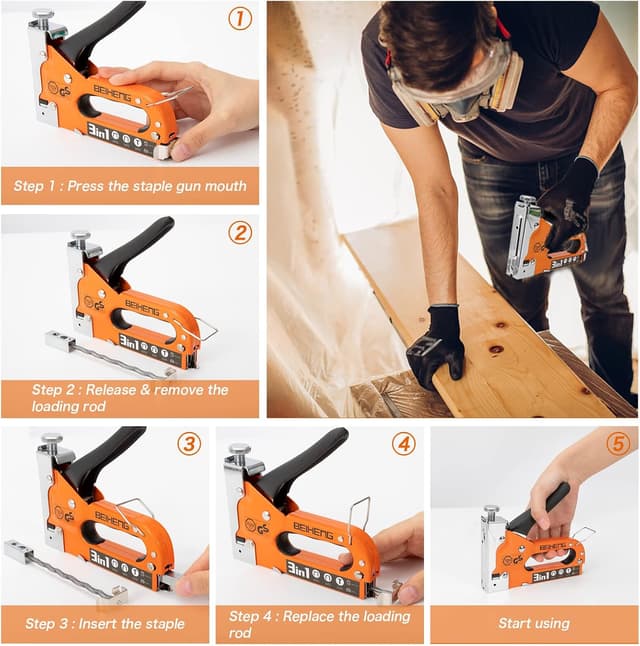 ①

BEIHENG

3in1

Step 1 : Press the staple gun mouth

②

BEIHENG

3in1

Step 2 : Release & remove the loading rod

③

BEIHENG

3in1

Step 3 : Insert the staple

④

BEIHENG

3in1

Step 4 : Replace the loading rod

⑤

BEIHENG

3in1

Start using