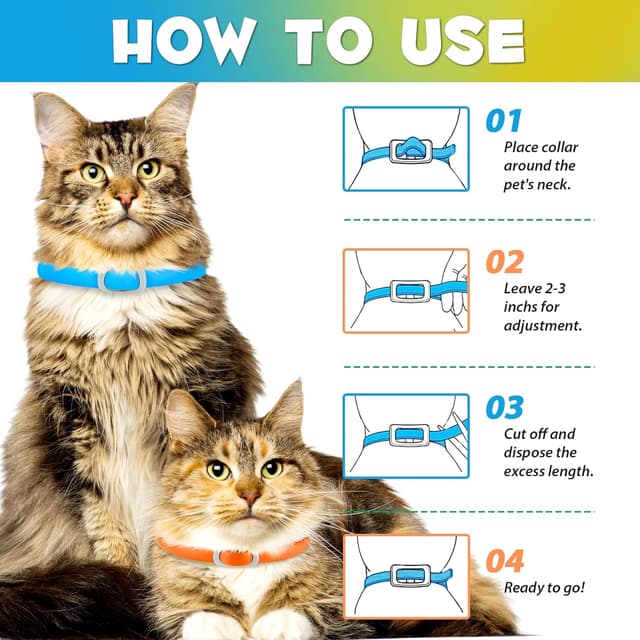 HOW TO USE

01
Place collar around the pet's neck.

02
Leave 2-3 inchs for adjustment.

03
Cut off and dispose the excess length.

04
Ready to go!