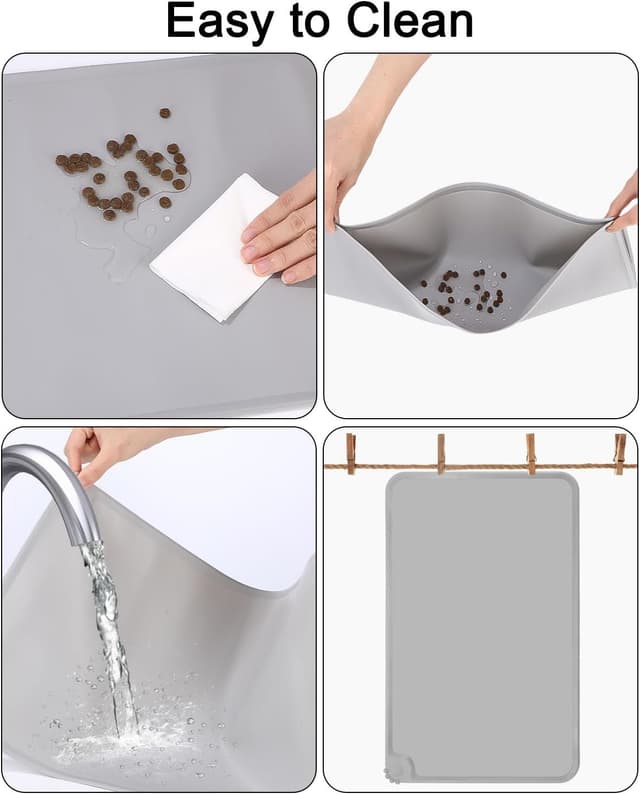 Easy to Clean