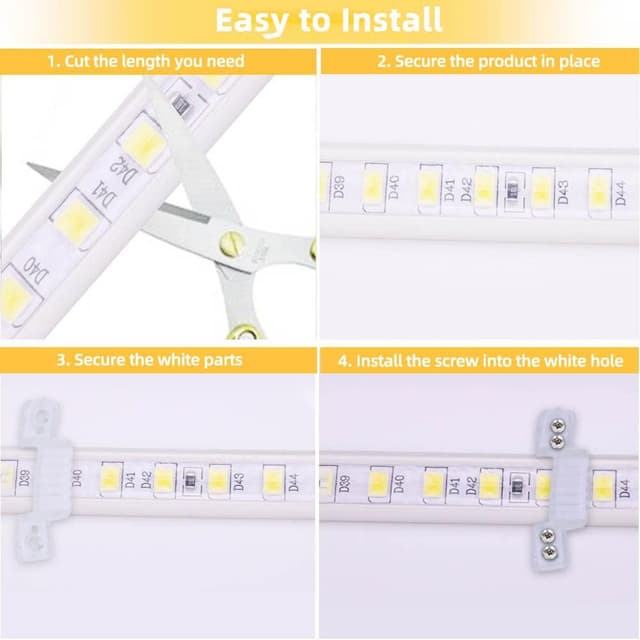 Easy to Install

1. Cut the length you need

D42
D41
D40

2. Secure the product in place

D39 D40 D41 D42 D43 D44

3. Secure the white parts

D39 D40 D41 D42 D43 D44

4. Install the screw into the white hole

D39 D40 D41 D42 D44