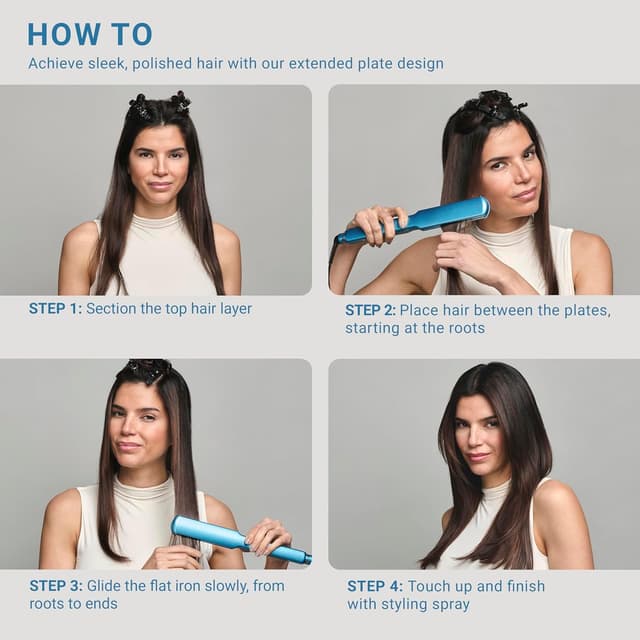 HOW TO
Achieve sleek, polished hair with our extended plate design

STEP 1: Section the top hair layer

STEP 2: Place hair between the plates, starting at the roots

STEP 3: Glide the flat iron slowly, from roots to ends

STEP 4: Touch up and finish with styling spray