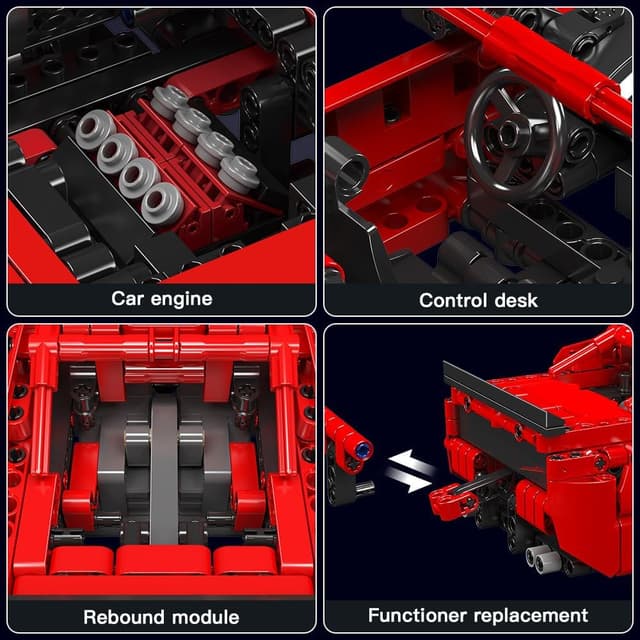 Car engine

Control desk

Rebound module

Functioner replacement