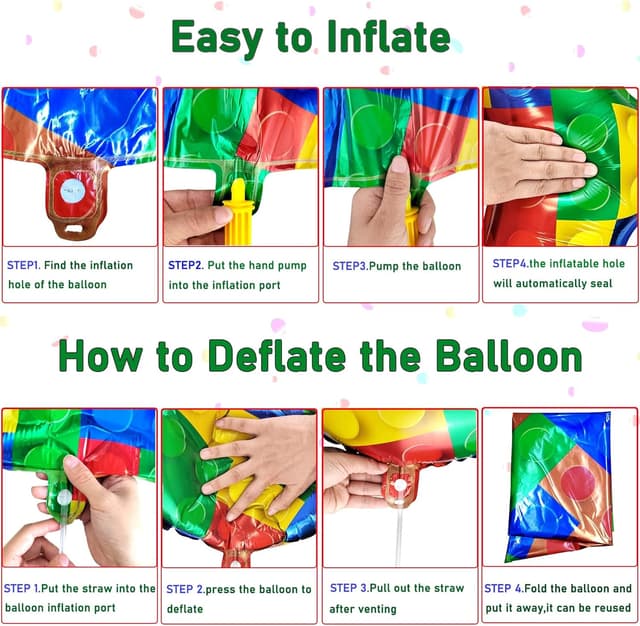 Easy to Inflate

STEP1. Find the inflation hole of the balloon

STEP2. Put the hand pump into the inflation port

STEP3.Pump the balloon

STEP4.the inflatable hole will automatically seal

How to Deflate the Balloon

STEP 1.Put the straw into the balloon inflation port

STEP 2.press the balloon to deflate

STEP 3.Pull out the straw after venting

STEP 4.Fold the balloon and put it away,it can be reused