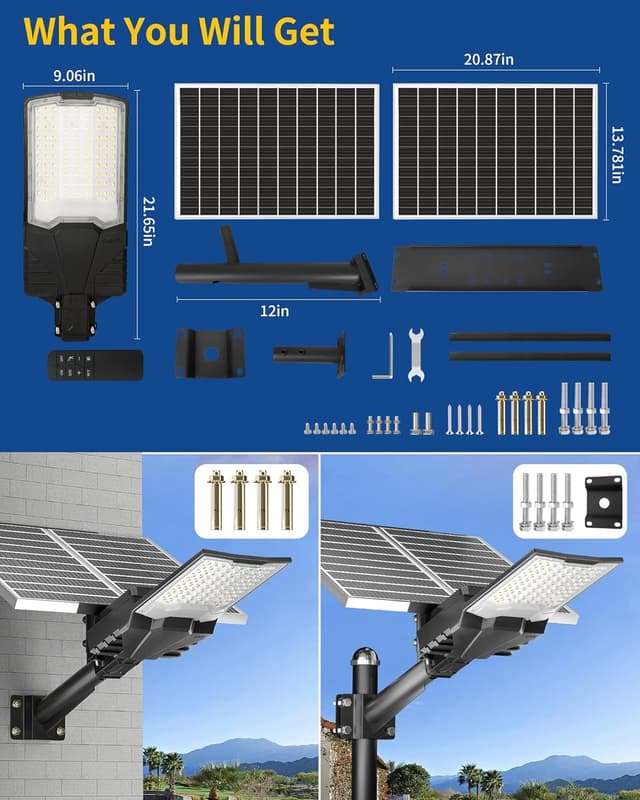 What You Will Get

9.06in

21.65in

20.87in

13.781in

12in