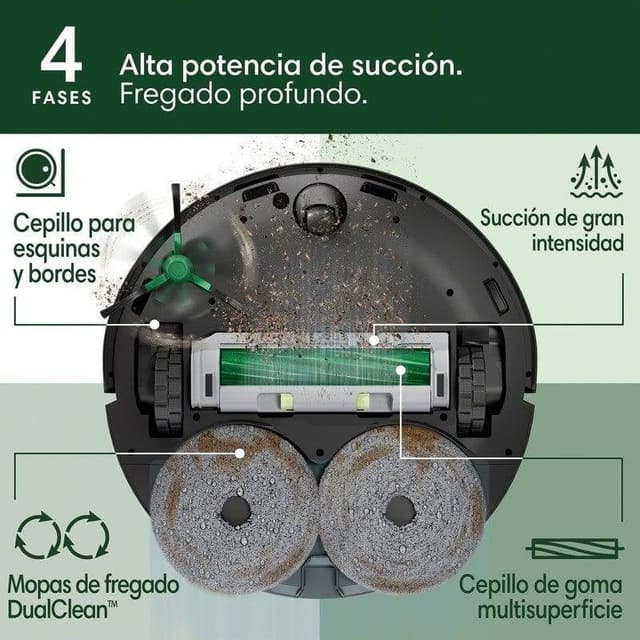 4 FASES

Alta potencia de succión.
Fregado profundo.

Cepillo para esquinas y bordes

Succión de gran intensidad

Mopas de fregado DualClean™

Cepillo de goma multisuperficie