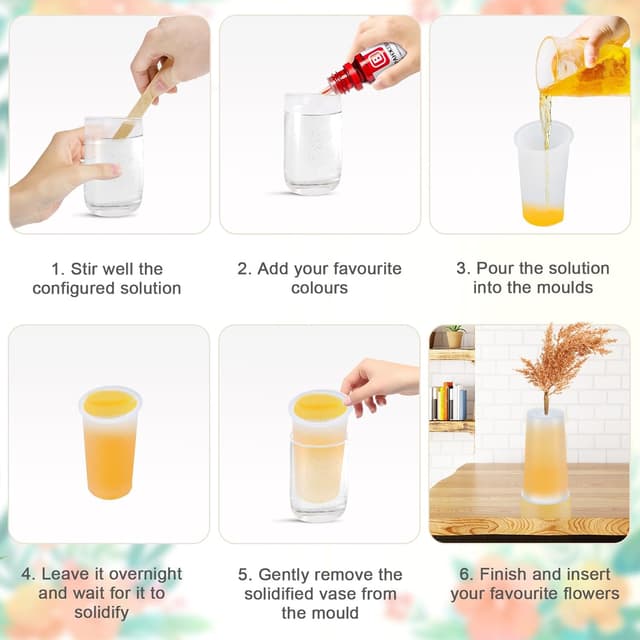 1. Stir well the configured solution

2. Add your favourite colours

3. Pour the solution into the moulds

4. Leave it overnight and wait for it to solidify

5. Gently remove the solidified vase from the mould

6. Finish and insert your favourite flowers