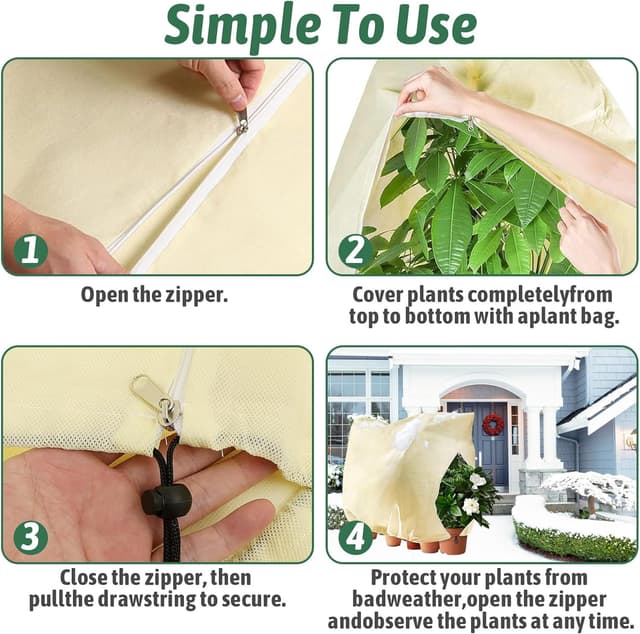 Simple To Use

1

Open the zipper.

2

Cover plants completelyfrom top to bottom with aplant bag.

3

Close the zipper, then pullthe drawstring to secure.

4

Protect your plants from badweather,open the zipper andobserve the plants at any time.