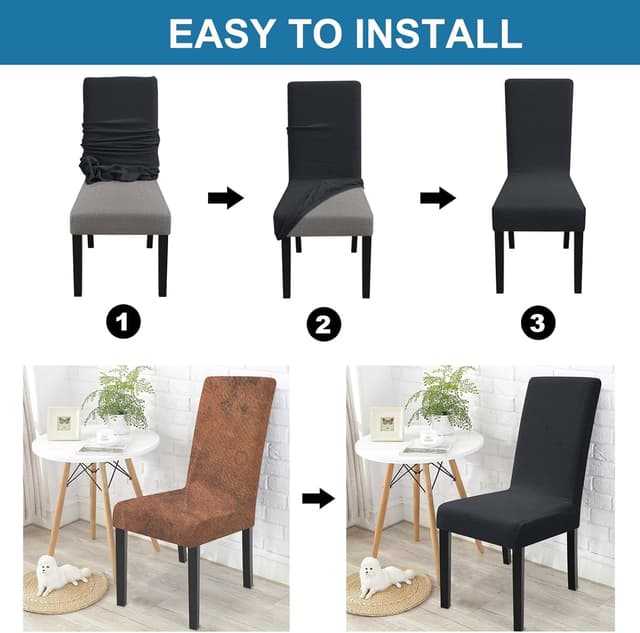 EASY TO INSTALL

1

2

3