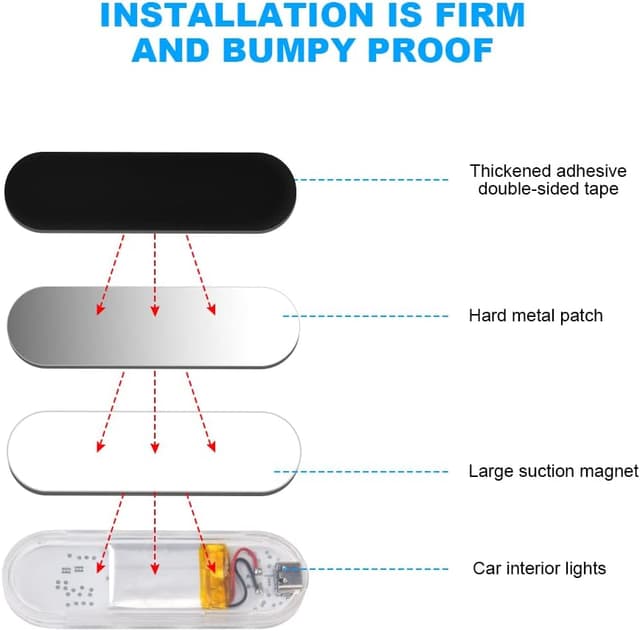 INSTALLATION IS FIRM AND BUMPY PROOF

Thickened adhesive double-sided tape

Hard metal patch

Large suction magnet

Car interior lights