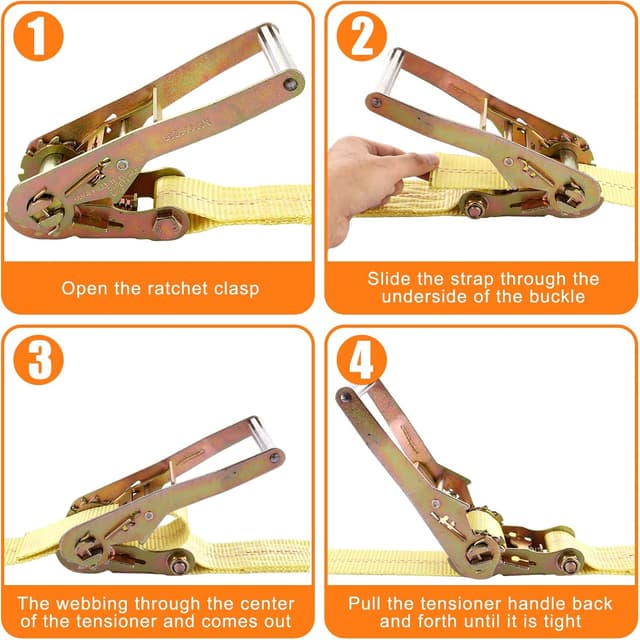 1

Open the ratchet clasp

2

Slide the strap through the underside of the buckle

3

The webbing through the center of the tensioner and comes out

4

Pull the tensioner handle back and forth until it is tight