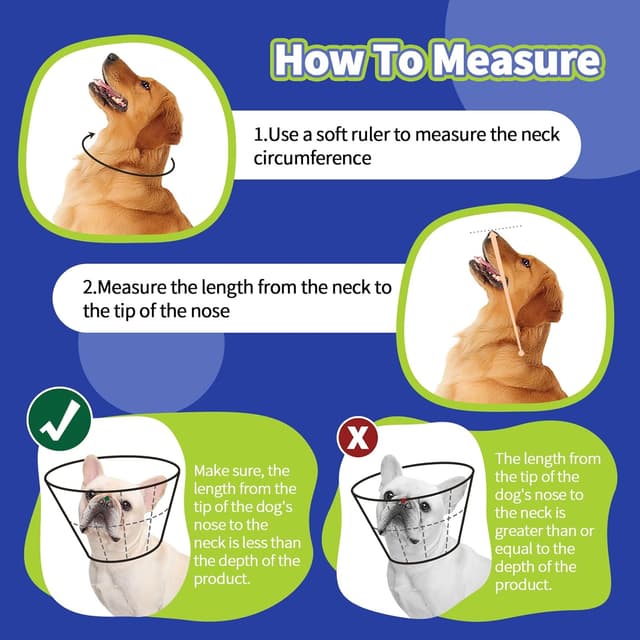 How To Measure

1.Use a soft ruler to measure the neck circumference

2.Measure the length from the neck to the tip of the nose

Make sure, the length from the tip of the dog's nose to the neck is less than the depth of the product.

X

The length from the tip of the dog's nose to the neck is greater than or equal to the depth of the product.