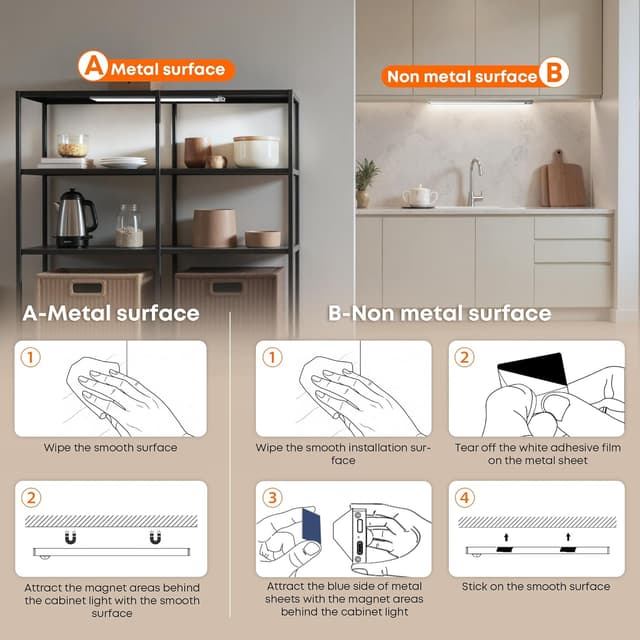 A Metal surface

Non metal surface B

A-Metal surface

1

Wipe the smooth surface

2

Attract the magnet areas behind the cabinet light with the smooth surface

B-Non metal surface

1

Wipe the smooth installation surface

2

Tear off the white adhesive film on the metal sheet

3

Attract the blue side of metal sheets with the magnet areas behind the cabinet light

4

Stick on the smooth surface