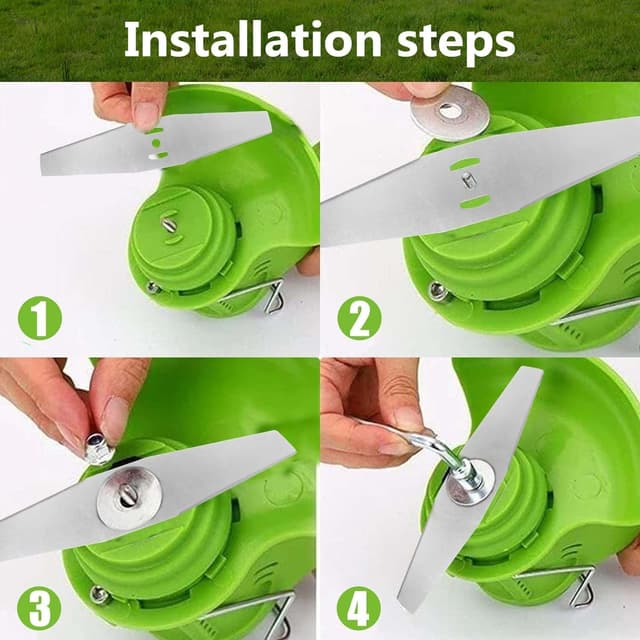 Installation steps

1

2

3

4