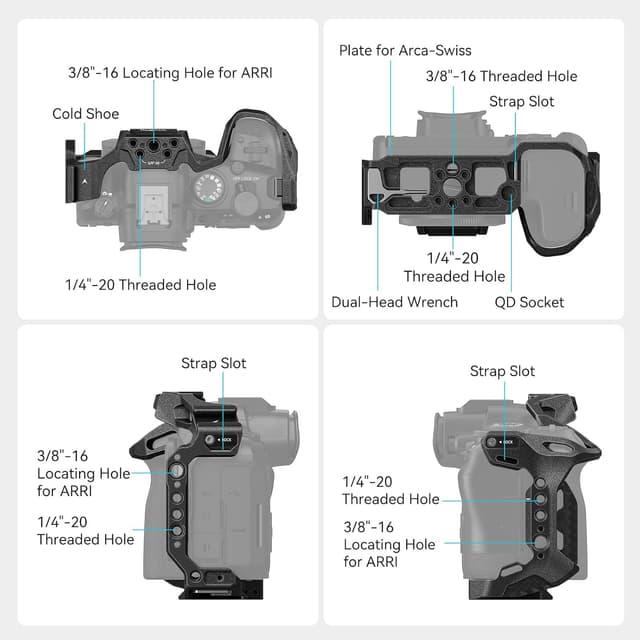 3/8"-16 Locating Hole for ARRI

Cold Shoe

1/4"-20 Threaded Hole

Plate for Arca-Swiss

3/8"-16 Threaded Hole

Strap Slot

1/4"-20 Threaded Hole

Dual-Head Wrench

QD Socket

Strap Slot

3/8"-16 Locating Hole for ARRI

1/4"-20 Threaded Hole

Strap Slot

1/4"-20 Threaded Hole

3/8"-16 Locating Hole for ARRI