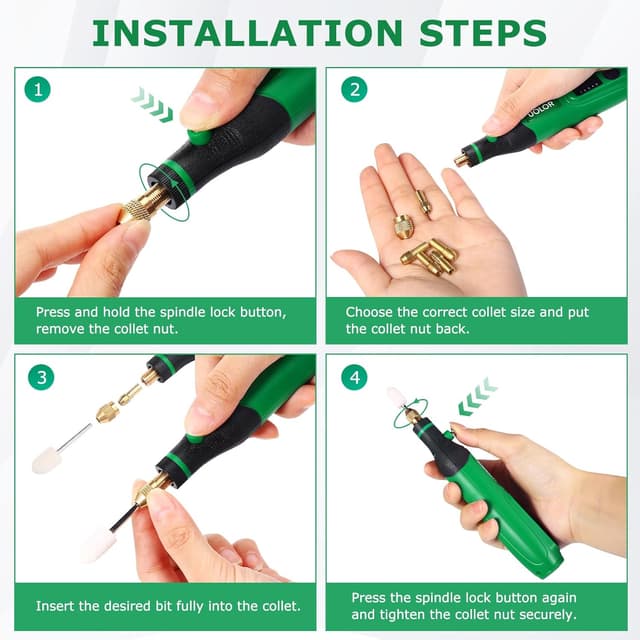 INSTALLATION STEPS

1

Press and hold the spindle lock button, remove the collet nut.

2

UOLOR

Choose the correct collet size and put the collet nut back.

3

Insert the desired bit fully into the collet.

4

Press the spindle lock button again and tighten the collet nut securely.