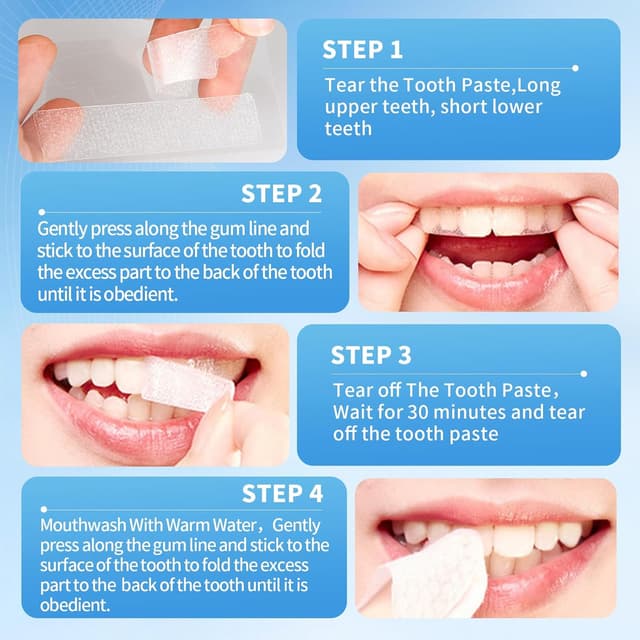 STEP 1

Tear the Tooth Paste,Long upper teeth, short lower teeth

STEP 2

Gently press along the gum line and stick to the surface of the tooth to fold the excess part to the back of the tooth until it is obedient.

STEP 3

Tear off The Tooth Paste, Wait for 30 minutes and tear off the tooth paste

STEP 4

Mouthwash With Warm Water, Gently press along the gum line and stick to the surface of the tooth to fold the excess part to the back of the tooth until it is obedient.