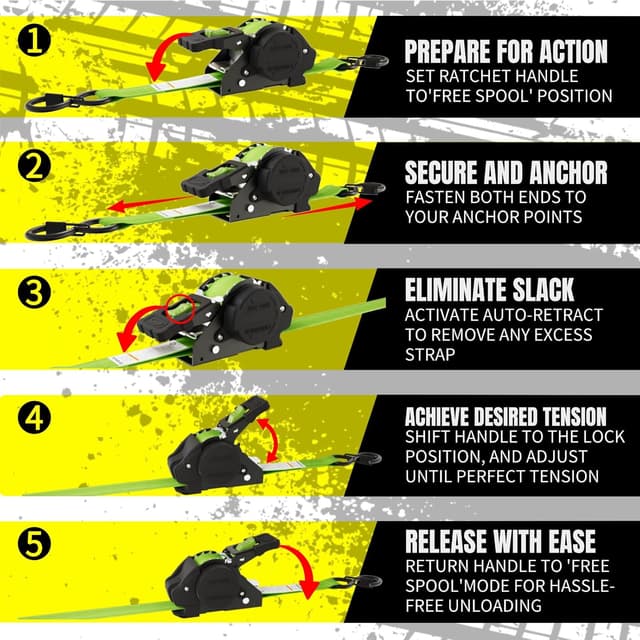 1

PREPARE FOR ACTION
SET RATCHET HANDLE TO'FREE SPOOL' POSITION

2

SECURE AND ANCHOR
FASTEN BOTH ENDS TO YOUR ANCHOR POINTS

3

ELIMINATE SLACK
ACTIVATE AUTO-RETRACT TO REMOVE ANY EXCESS STRAP

4

ACHIEVE DESIRED TENSION
SHIFT HANDLE TO THE LOCK POSITION, AND ADJUST UNTIL PERFECT TENSION

5

RELEASE WITH EASE
RETURN HANDLE TO 'FREE SPOOL'MODE FOR HASSLE-FREE UNLOADING