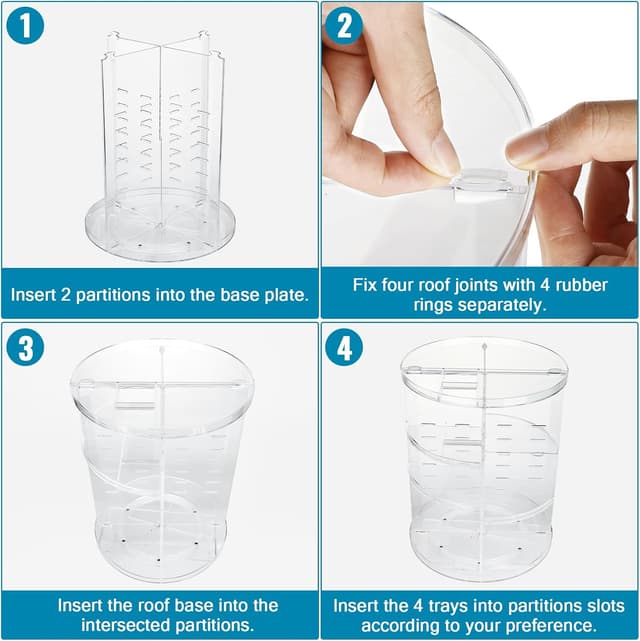 1

Insert 2 partitions into the base plate.

2

Fix four roof joints with 4 rubber rings separately.

3

Insert the roof base into the intersected partitions.

4

Insert the 4 trays into partitions slots according to your preference.