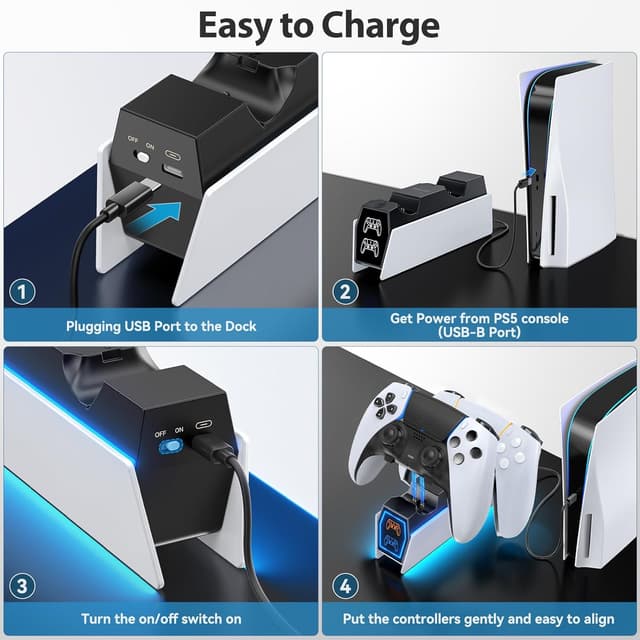 Easy to Charge

OFF ON

1

Plugging USB Port to the Dock

2

Get Power from PS5 console (USB-B Port)

OFF ON

3

Turn the on/off switch on

4

Put the controllers gently and easy to align