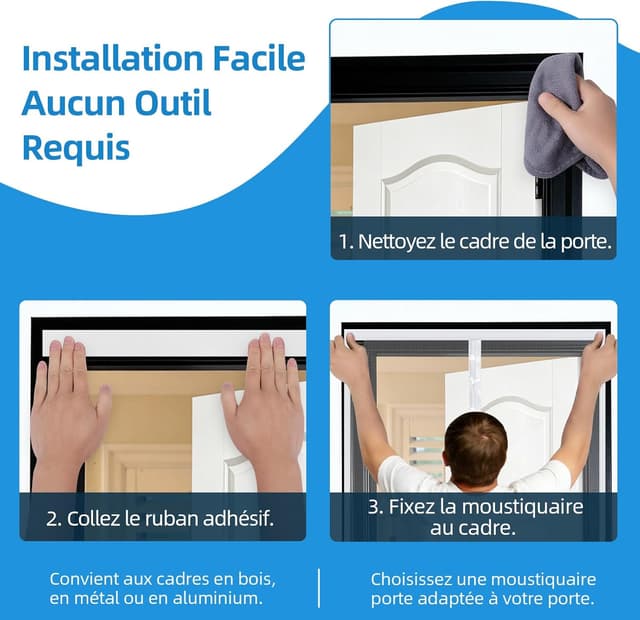 Installation Facile
Aucun Outil
Requis

1. Nettoyez le cadre de la porte.

2. Collez le ruban adhésif.

3. Fixez la moustiquaire au cadre.

Convient aux cadres en bois, en métal ou en aluminium.

Choisissez une moustiquaire porte adaptée à votre porte.