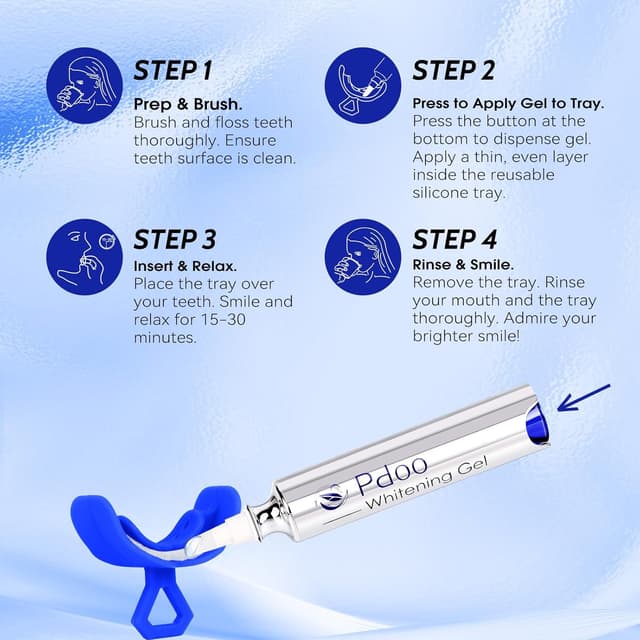 STEP 1
Prep & Brush.
Brush and floss teeth thoroughly. Ensure teeth surface is clean.

STEP 2
Press to Apply Gel to Tray.
Press the button at the bottom to dispense gel. Apply a thin, even layer inside the reusable silicone tray.

STEP 3
Insert & Relax.
Place the tray over your teeth. Smile and relax for 15–30 minutes.

STEP 4
Rinse & Smile.
Remove the tray. Rinse your mouth and the tray thoroughly. Admire your brighter smile!

Pdoo
Whitening Gel