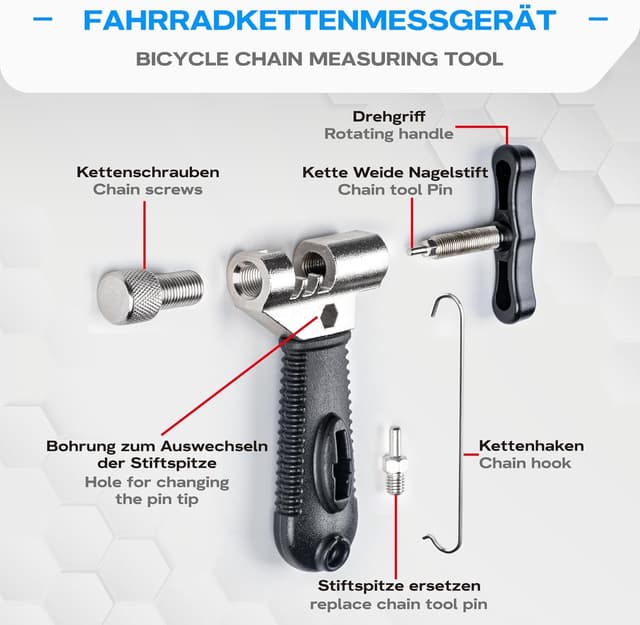 FAHRRADKETTENMESSGERÄT

BICYCLE CHAIN MEASURING TOOL

Drehgriff
Rotating handle

Kettenschrauben
Chain screws

Kette Weide Nagelstift
Chain tool Pin

Bohrung zum Auswechseln der Stiftspitze
Hole for changing the pin tip

Kettenhaken
Chain hook

Stiftspitze ersetzen
replace chain tool pin