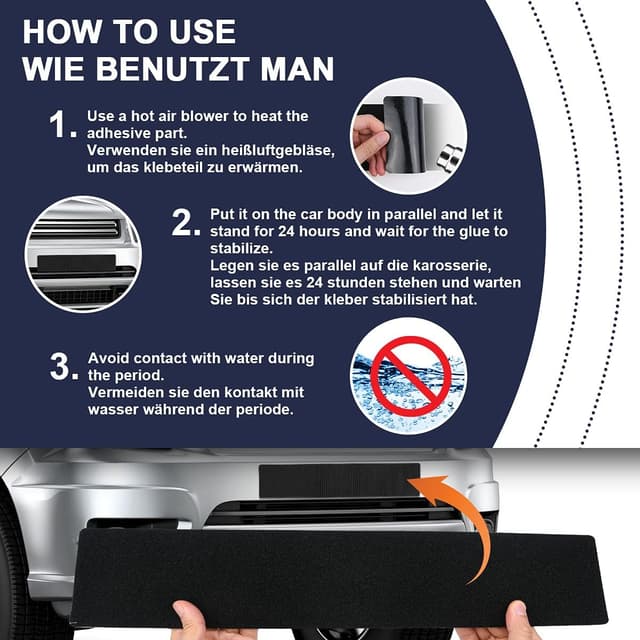 HOW TO USE
WIE BENUTZT MAN

1. Use a hot air blower to heat the adhesive part.
Verwenden sie ein heißluftgebläse, um das klebeteil zu erwärmen.

2. Put it on the car body in parallel and let it stand for 24 hours and wait for the glue to stabilize.
Legen sie es parallel auf die karosserie, lassen sie es 24 stunden stehen und warten Sie bis sich der kleber stabilisiert hat.

3. Avoid contact with water during the period.
Vermeiden sie den kontakt mit wasser während der periode.