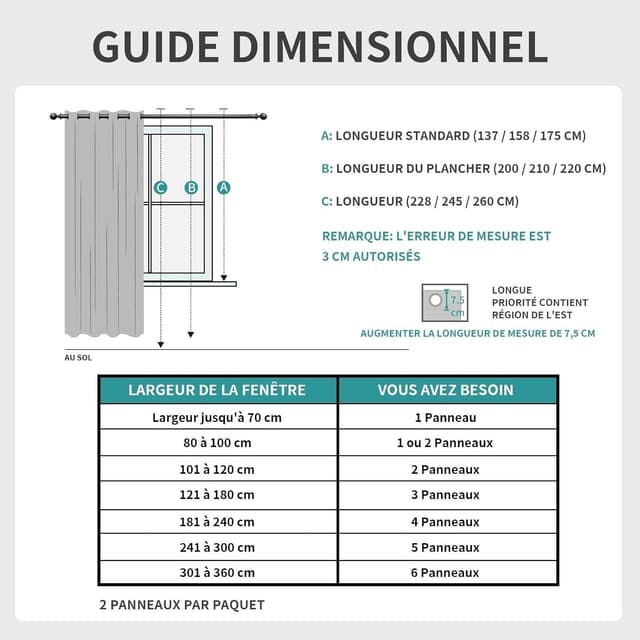 GUIDE DIMENSIONNEL

C B A

AU SOL

A: LONGUEUR STANDARD (137 / 158 / 175 CM)

B: LONGUEUR DU PLANCHER (200 / 210 / 220 CM)

C: LONGUEUR (228 / 245 / 260 CM)

REMARQUE: L'ERREUR DE MESURE EST 3 CM AUTORISÉS

7.5 cm

LONGUE PRIORITÉ CONTIENT RÉGION DE L'EST

AUGMENTER LA LONGUEUR DE MESURE DE 7,5 CM

| LARGEUR DE LA FENÊTRE | VOUS AVEZ BESOIN |
|---|---|
| Largeur jusqu'à 70 cm | 1 Panneau |
| 80 à 100 cm | 1 ou 2 Panneaux |
| 101 à 120 cm | 2 Panneaux |
| 121 à 180 cm | 3 Panneaux |
| 181 à 240 cm | 4 Panneaux |
| 241 à 300 cm | 5 Panneaux |
| 301 à 360 cm | 6 Panneaux |

2 PANNEAUX PAR PAQUET