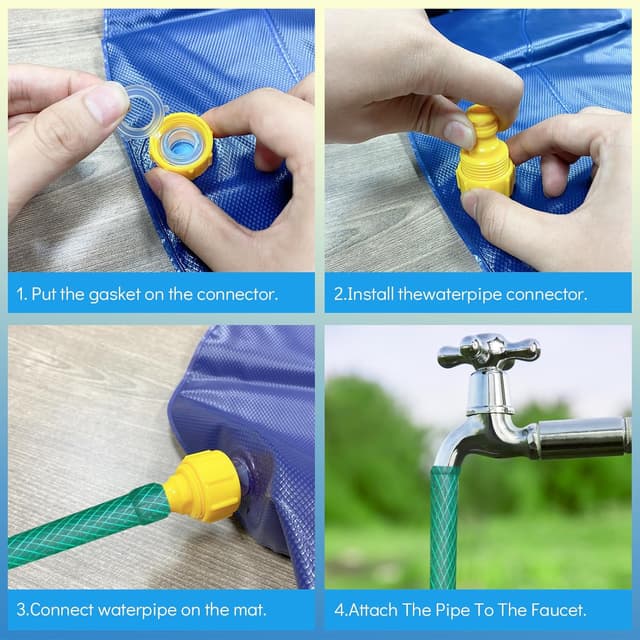 1. Put the gasket on the connector.

2.Install thewaterpipe connector.

3.Connect waterpipe on the mat.

4.Attach The Pipe To The Faucet.