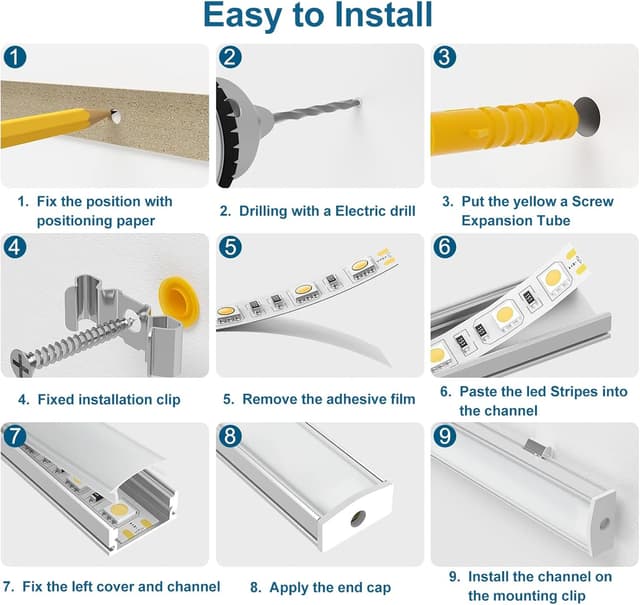 Easy to Install

1

1. Fix the position with positioning paper

2

2. Drilling with a Electric drill

3

3. Put the yellow a Screw Expansion Tube

4

4. Fixed installation clip

5

5. Remove the adhesive film

6

6. Paste the led Stripes into the channel

7

7. Fix the left cover and channel

8

8. Apply the end cap

9

9. Install the channel on the mounting clip