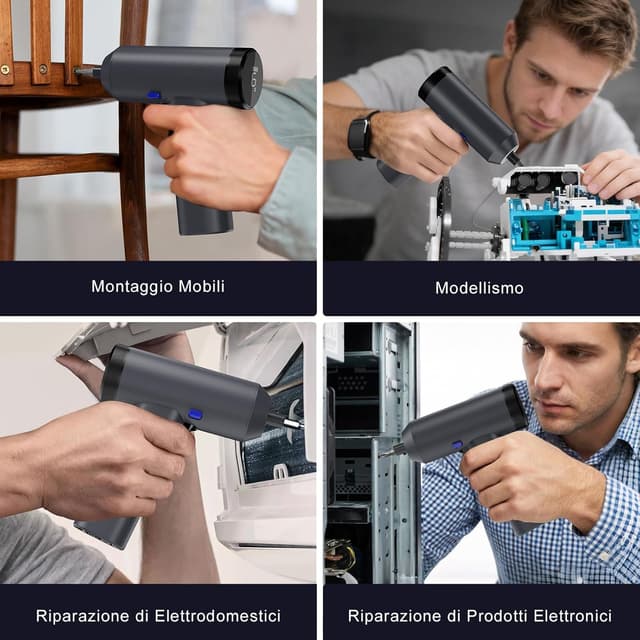 Montaggio Mobili

Modellismo

Riparazione di Elettrodomestici

Riparazione di Prodotti Elettronici