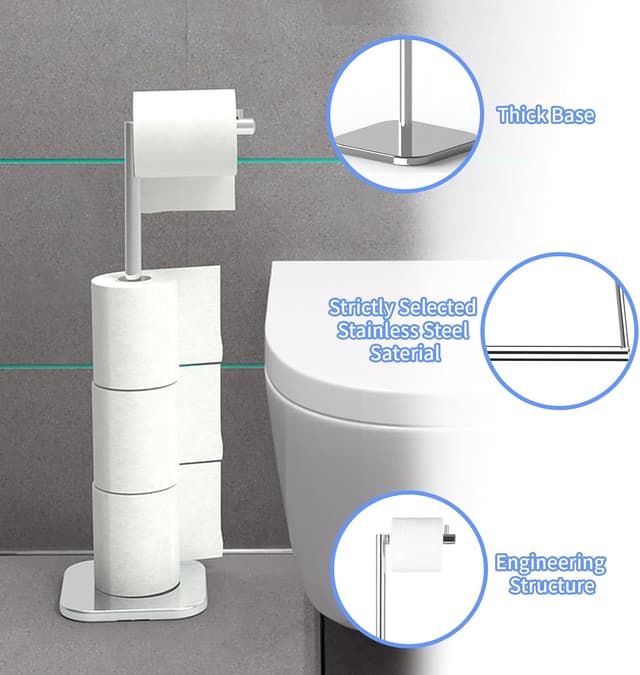 Thick Base

Strictly Selected Stainless Steel Saterial

Engineering Structure