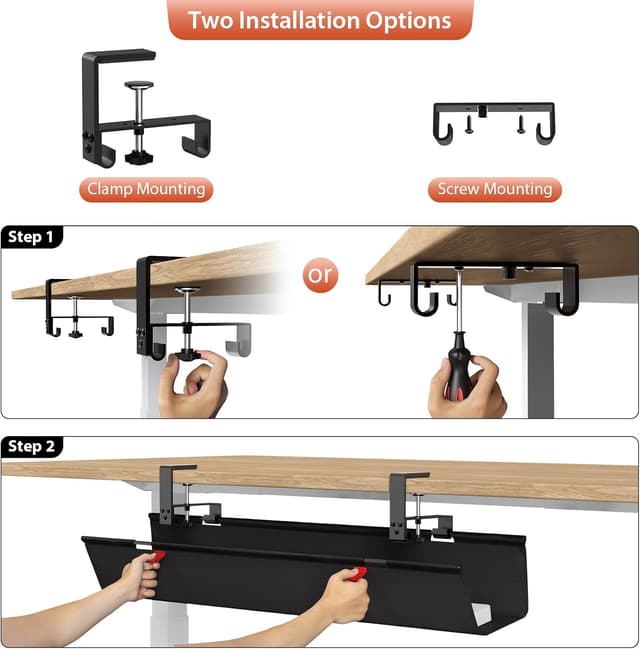 Two Installation Options

Clamp Mounting

Screw Mounting

Step 1

or

Step 2