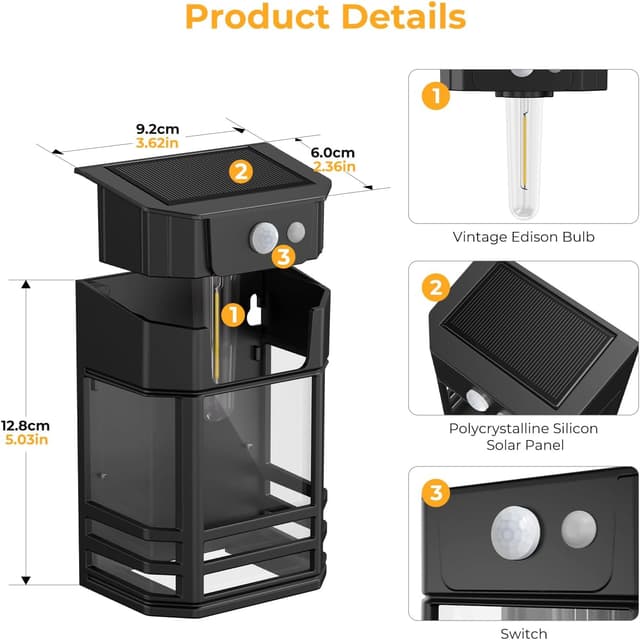 Product Details

9.2cm
3.62in

6.0cm
2.36in

2

3

1

12.8cm
5.03in

1

Vintage Edison Bulb

2

Polycrystalline Silicon Solar Panel

3

Switch