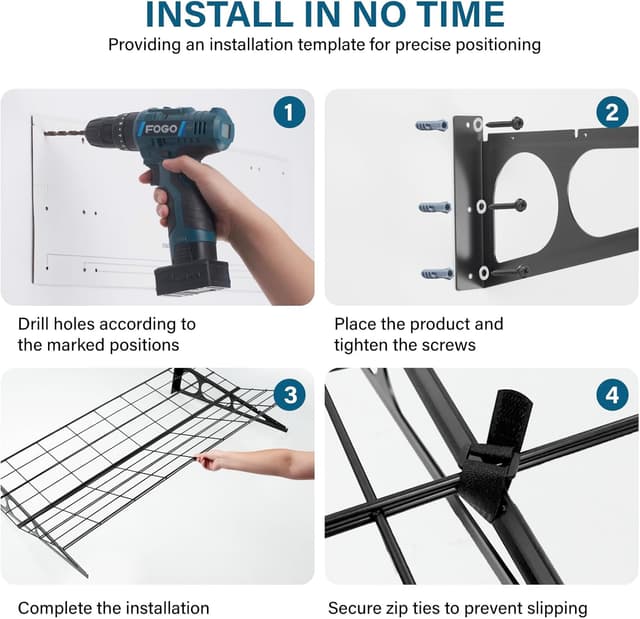 INSTALL IN NO TIME
Providing an installation template for precise positioning

1
FOGO

Drill holes according to the marked positions

2

Place the product and tighten the screws

3

Complete the installation

4

Secure zip ties to prevent slipping