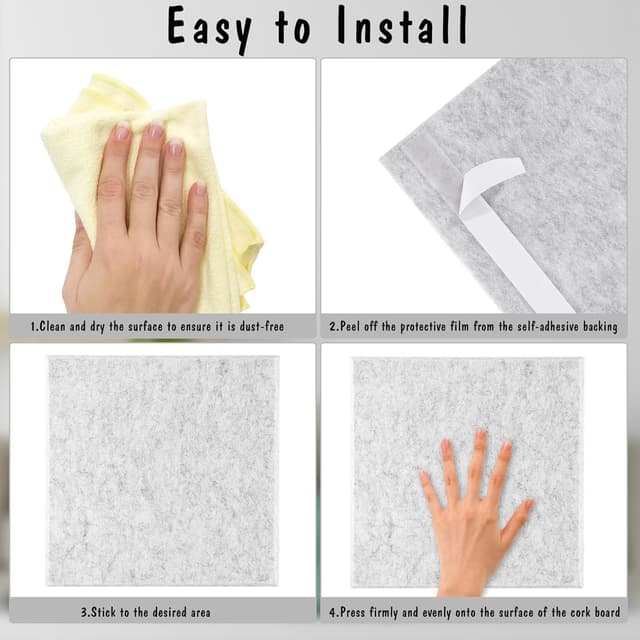 Easy to Install

1.Clean and dry the surface to ensure it is dust-free

2.Peel off the protective film from the self-adhesive backing

3.Stick to the desired area

4.Press firmly and evenly onto the surface of the cork board