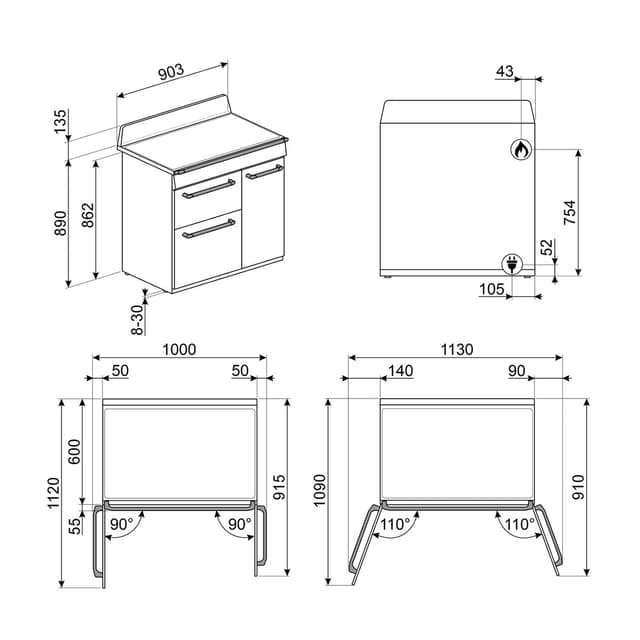 903
135
890
862
8-30
43
754
52
105
1000
50
50
600
1120
55
90°
90°
915
1130
140
90
1090
110°
110°
910