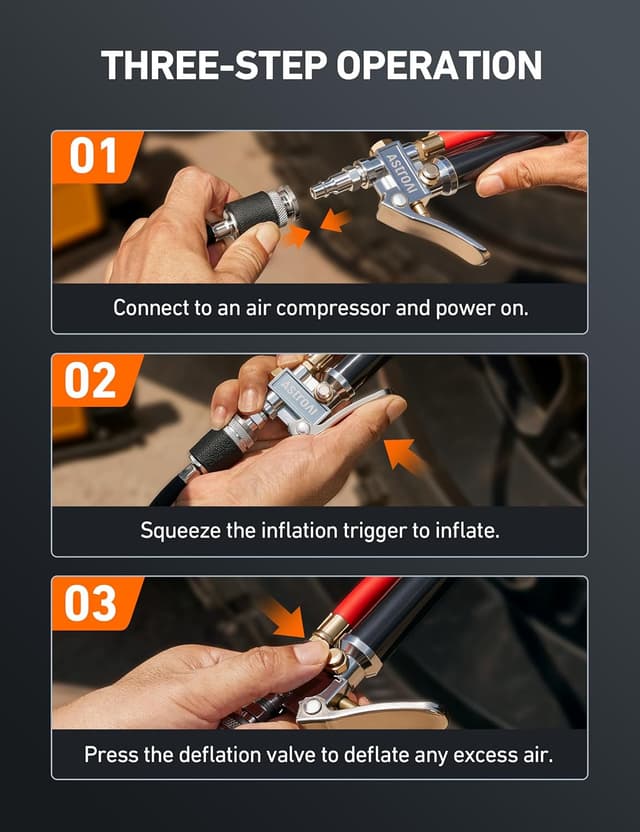 THREE-STEP OPERATION

01

ASTROAI

Connect to an air compressor and power on.

02

ASTROAI

Squeeze the inflation trigger to inflate.

03

Press the deflation valve to deflate any excess air.