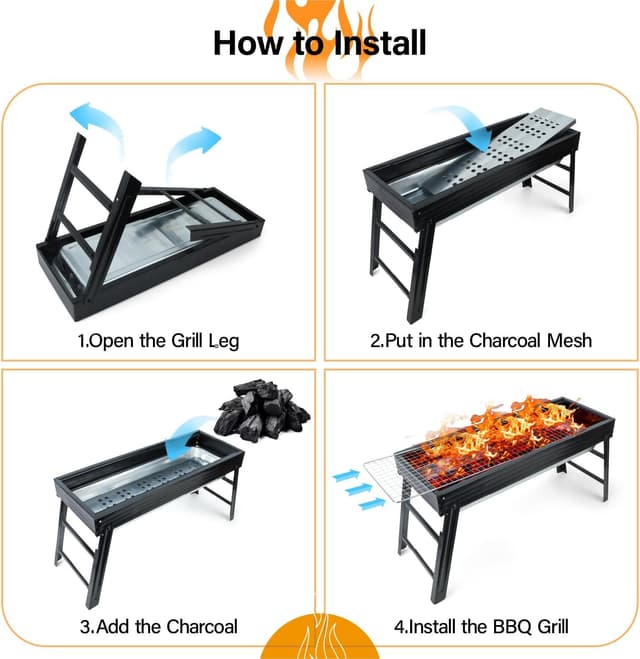 How to Install

1.Open the Grill Leg

2.Put in the Charcoal Mesh

3.Add the Charcoal

4.Install the BBQ Grill