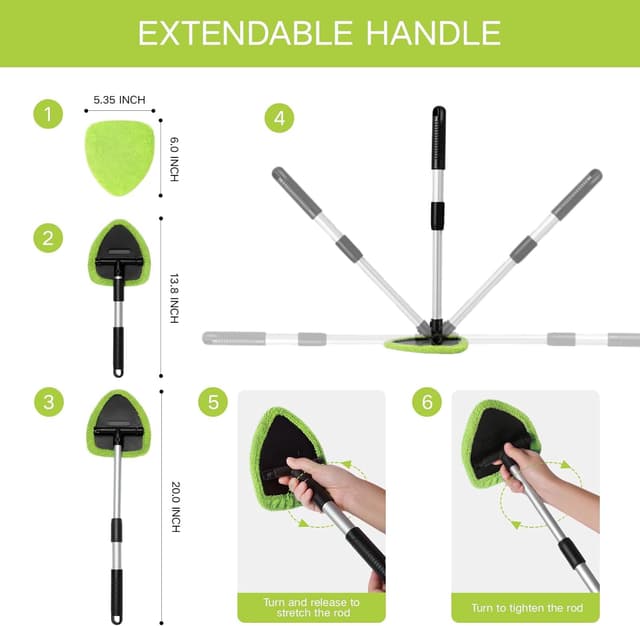 EXTENDABLE HANDLE

1

5.35 INCH

6.0 INCH

2

13.8 INCH

3

20.0 INCH

4

5

Turn and release to stretch the rod

6

Turn to tighten the rod