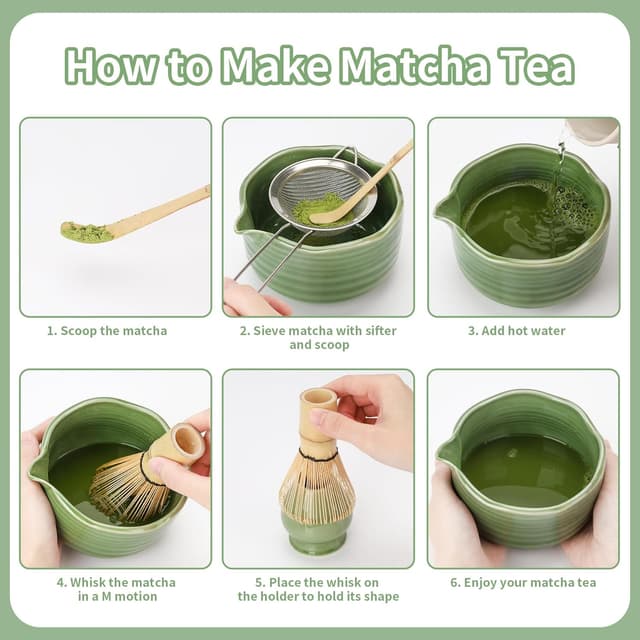 How to Make Matcha Tea

1. Scoop the matcha

2. Sieve matcha with sifter and scoop

3. Add hot water

4. Whisk the matcha in a M motion

5. Place the whisk on the holder to hold its shape

6. Enjoy your matcha tea